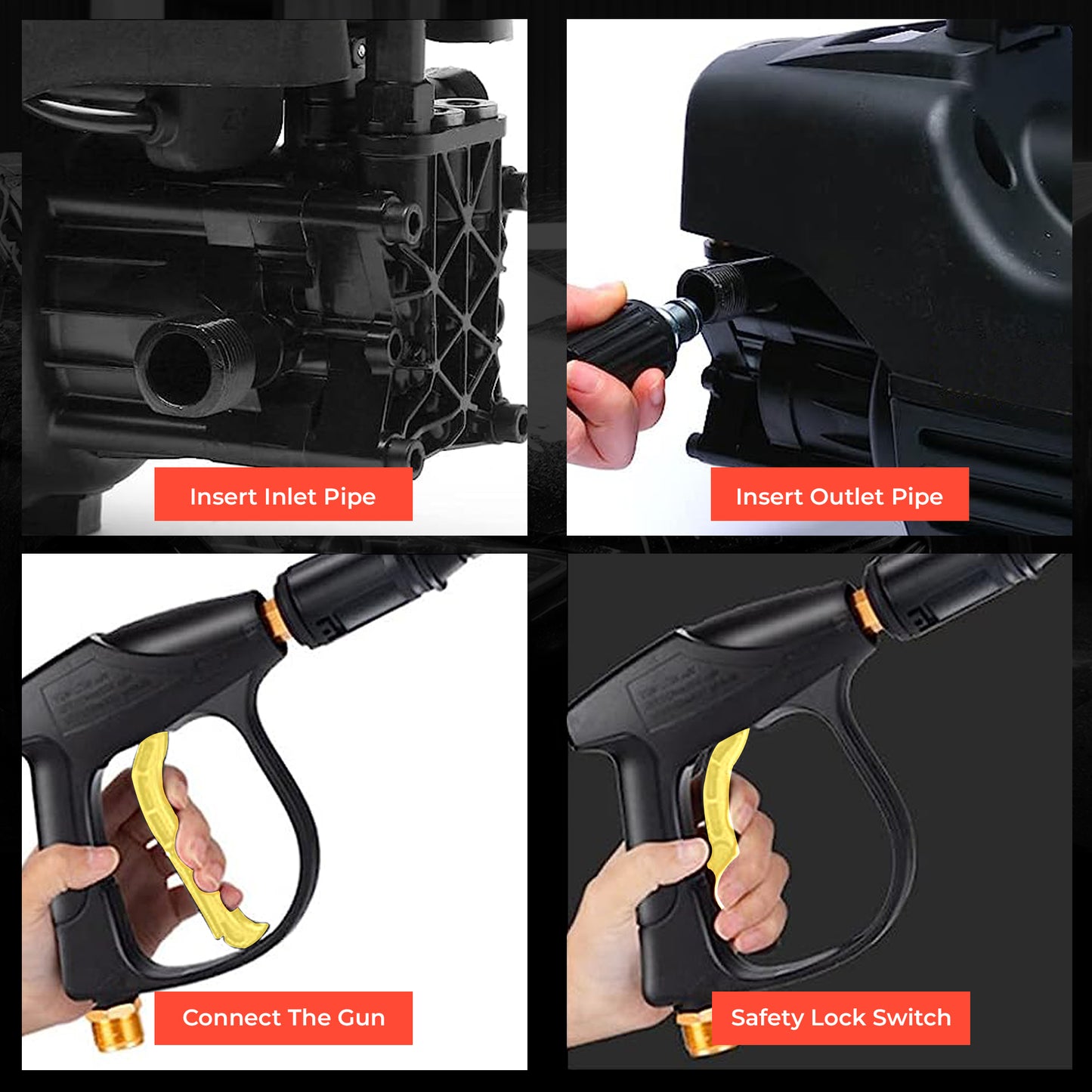 Insert Inlet Pipe

Insert Outlet Pipe

Connect The Gun

Safety Lock Switch