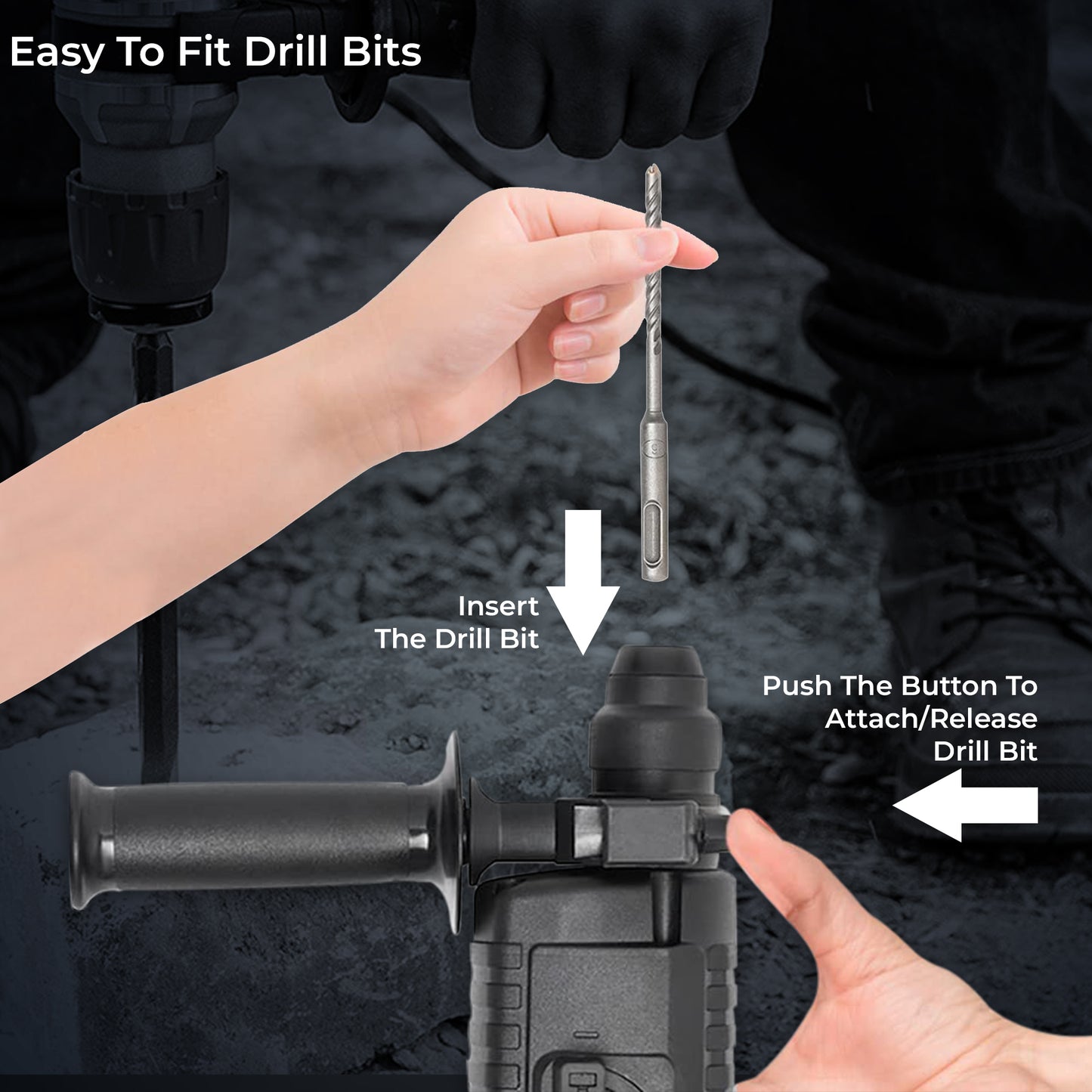 Easy To Fit Drill Bits

Insert
The Drill Bit

Push The Button To
Attach/Release
Drill Bit